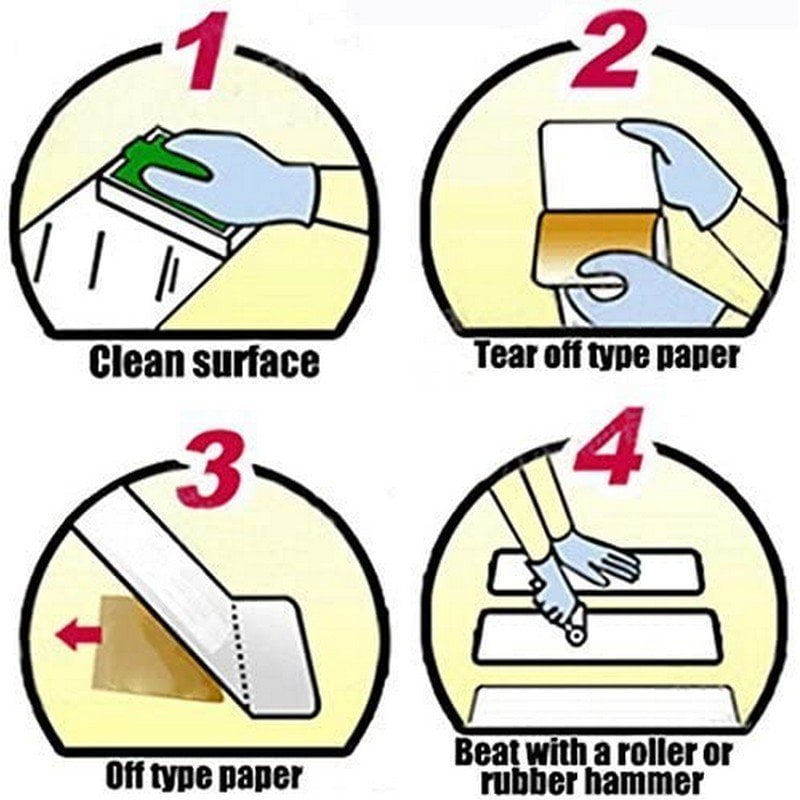 1
Clean surface

2
Tear off type paper

3
Off type paper

4
Beat with a roller or rubber hammer